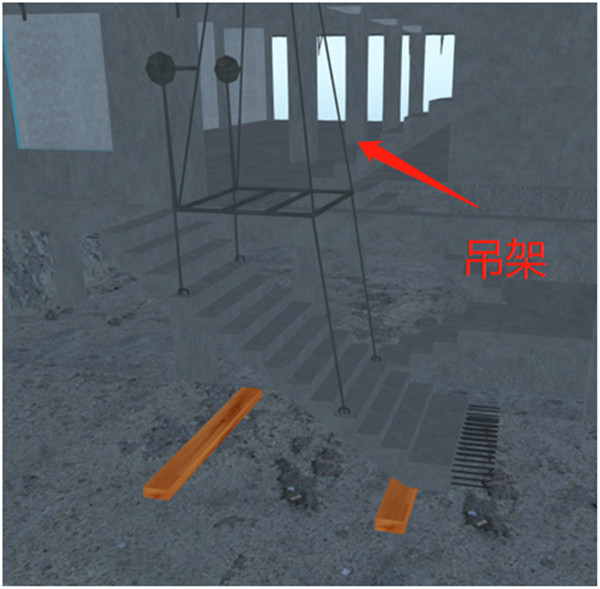 吊架